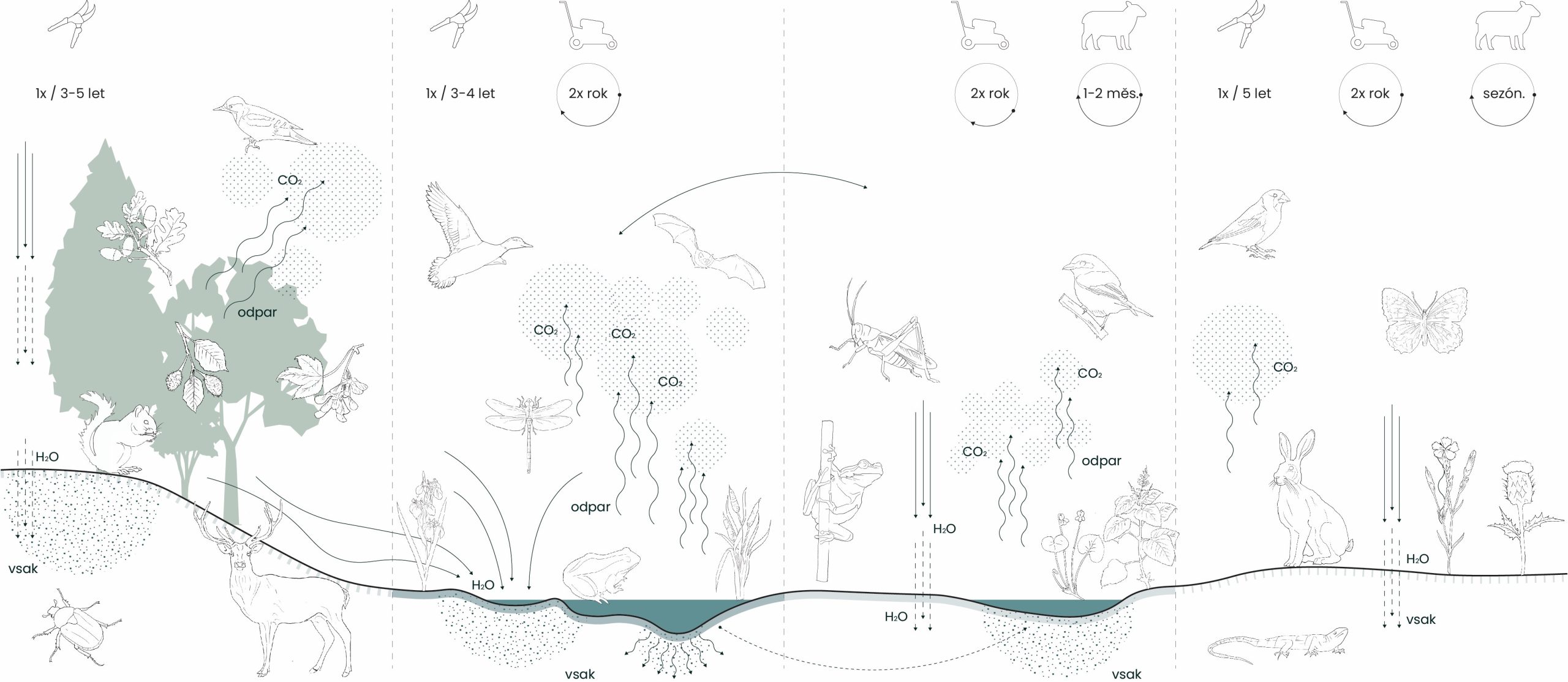 1x / 3-5 let

1x / 3-4 let

2x rok

2x rok

1-2 měs.

1x / 5 let

2x rok

sezón.

$CO_2$

odpar

$H_2O$

vsak

$CO_2$

$CO_2$

$CO_2$

odpar

$H_2O$

vsak

$CO_2$

$CO_2$

odpar

$H_2O$

$H_2O$

vsak

$CO_2$

$H_2O$

vsak